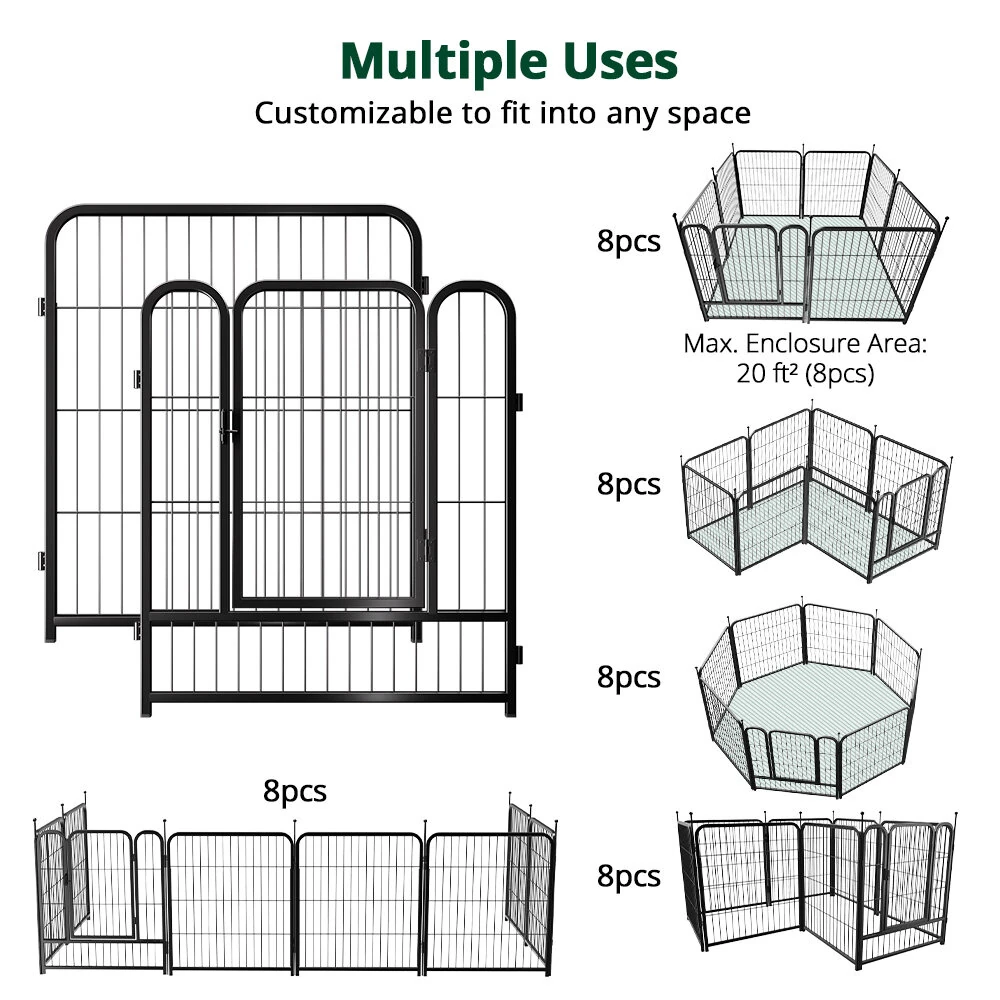 Multiple Uses

Customizable to fit into any space

8pcs

Max. Enclosure Area: 20 ft² (8pcs)

8pcs

8pcs

8pcs

8pcs